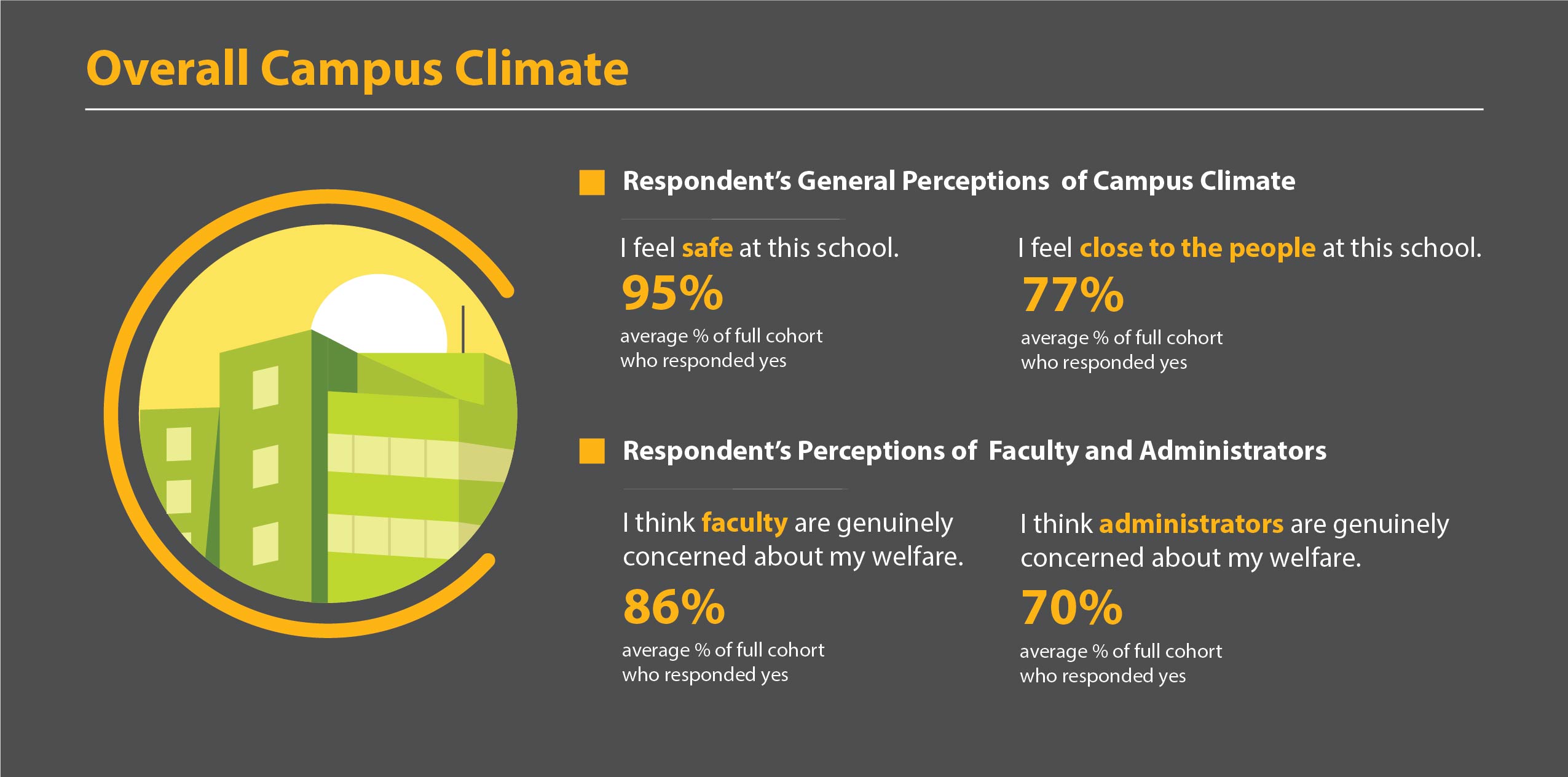 Overall Campus Climate

Respondent's General Perceptions of Campus Climate

I feel safe at this school.
95%
average % of full cohort who responded yes

I feel close to the people at this school.
77%
average % of full cohort who responded yes

Respondent's Perceptions of Faculty and Administrators

I think faculty are genuinely concerned about my welfare.
86%
average % of full cohort who responded yes

I think administrators are genuinely concerned about my welfare.
70%
average % of full cohort who responded yes